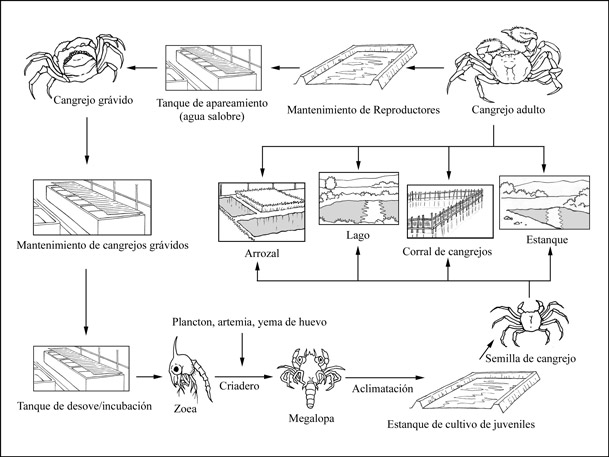 Cangrejo grávido

Tanque de apareamiento (agua salobre)

Mantenimiento de Reproductores

Cangrejo adulto

Mantenimiento de cangrejos grávidos

Arrozal

Lago

Corral de cangrejos

Estanque

Plancton, artemia, yema de huevo

Semilla de cangrejo

Tanque de desove/incubación

Zoea

Criadero

Megalopa

Aclimatación

Estanque de cultivo de juveniles